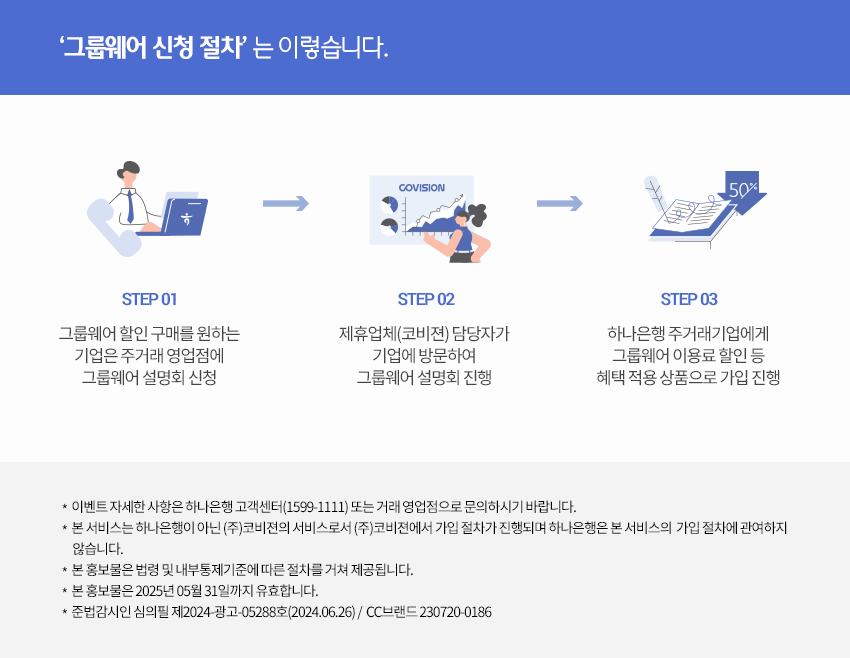 ‘그룹웨어 신청 절차’ 는 이렇습니다.

COVISION

50%

STEP 01

그룹웨어 할인 구매를 원하는 기업은 주거래 영업점에 그룹웨어 설명회 신청

STEP 02

제휴업체(코비젼) 담당자가 기업에 방문하여 그룹웨어 설명회 진행

STEP 03

하나은행 주거래기업에게 그룹웨어 이용료 할인 등 혜택 적용 상품으로 가입 진행

* 이벤트 자세한 사항은 하나은행 고객센터(1599-1111) 또는 거래 영업점으로 문의하시기 바랍니다.
* 본 서비스는 하나은행이 아닌 (주)코비젼의 서비스로서 (주)코비젼에서 가입 절차가 진행되며 하나은행은 본 서비스의 가입 절차에 관여하지 않습니다.
* 본 홍보물은 법령 및 내부통제기준에 따른 절차를 거쳐 제공됩니다.
* 본 홍보물은 2025년 05월 31일까지 유효합니다.
* 준법감시인 심의필 제2024-광고-05288호(2024.06.26) / CC브랜드 230720-0186